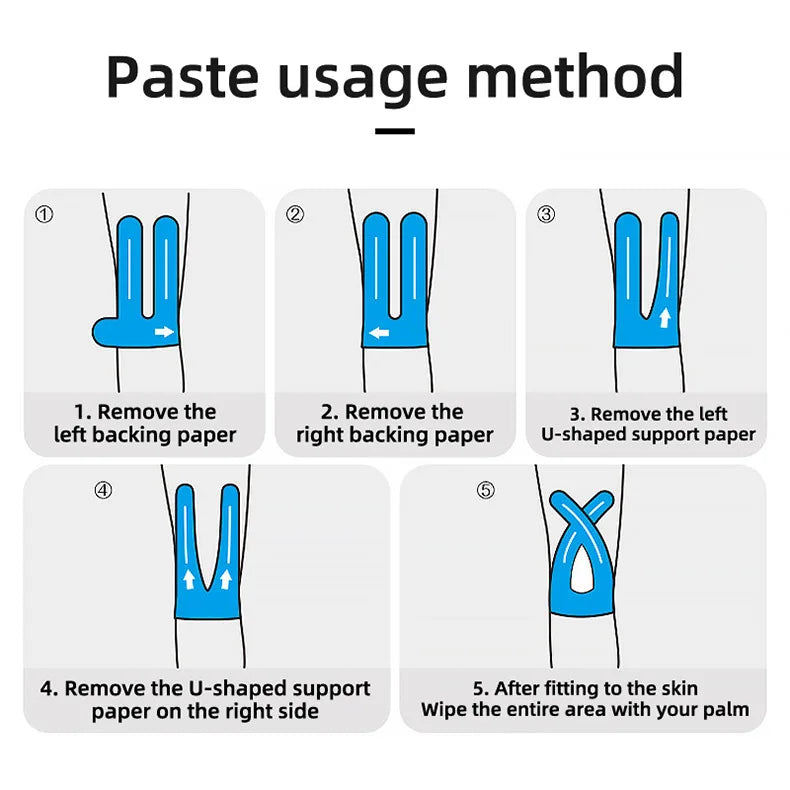 Paste usage method

①
1. Remove the left backing paper

②
2. Remove the right backing paper

③
3. Remove the left U-shaped support paper

④
4. Remove the U-shaped support paper on the right side

⑤
5. After fitting to the skin Wipe the entire area with your palm